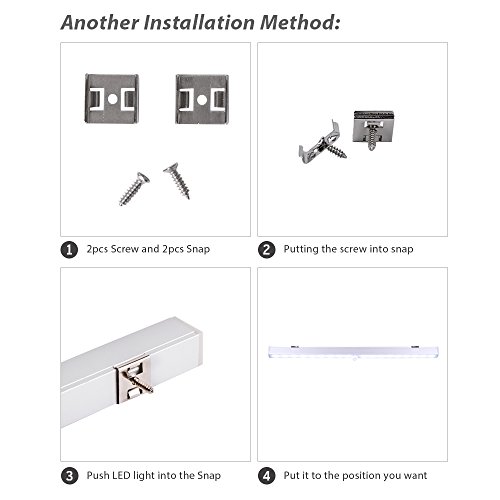 Another Installation Method:

1 2pcs Screw and 2pcs Snap

2 Putting the screw into snap

3 Push LED light into the Snap

4 Put it to the position you want