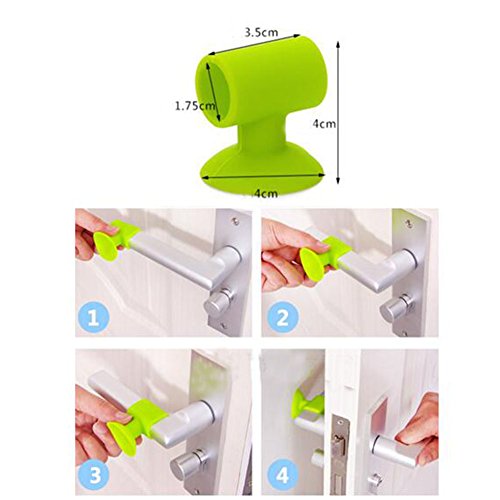 3.5cm
1.75cm
4cm
4cm

1
2
3
4