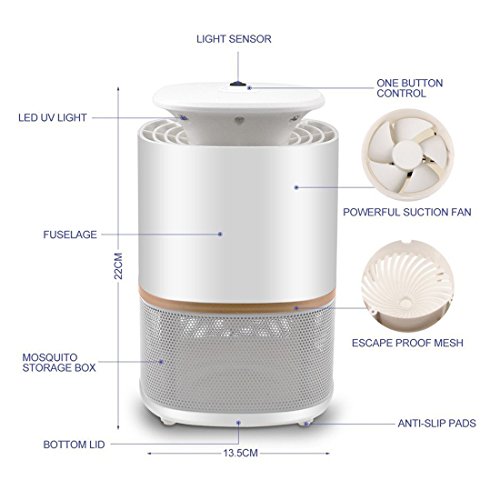 LIGHT SENSOR

ONE BUTTON CONTROL

LED UV LIGHT

POWERFUL SUCTION FAN

FUSELAGE

22CM

ESCAPE PROOF MESH

MOSQUITO STORAGE BOX

ANTI-SLIP PADS

BOTTOM LID

13.5CM