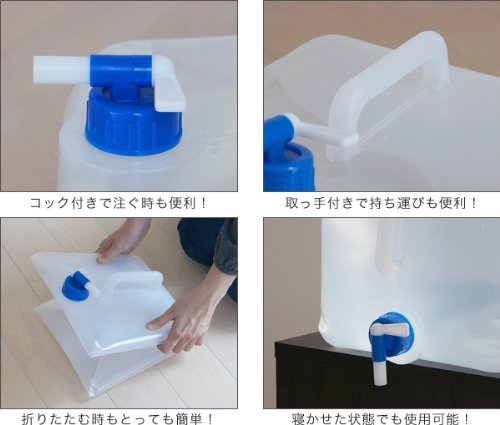 コック付きで注ぐ時も便利！

取っ手付きで持ち運びも便利！

折りたたむ時もとっても簡単！

寝かせた状態でも使用可能！