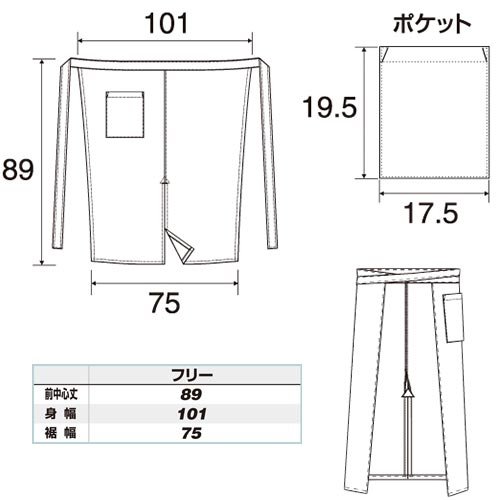 101

89

75

ポケット

19.5

17.5

|  | フリー |
|---|---|
| 前中心丈 | 89 |
| 身 幅 | 101 |
| 裾 幅 | 75 |