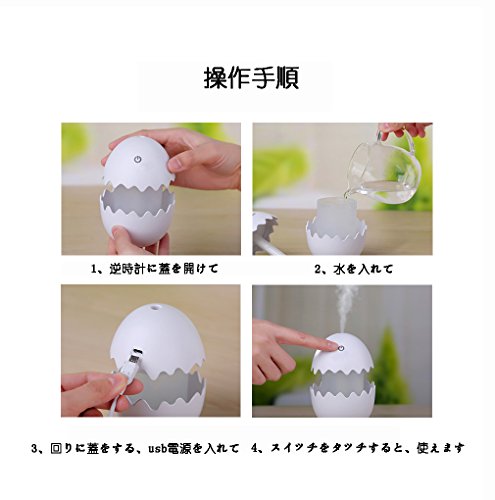 操作手順

1、逆時計に蓋を開けて

2、水を入れて

3、回りに蓋をする、usb電源を入れて

4、スイッチをタッチすると、使えます