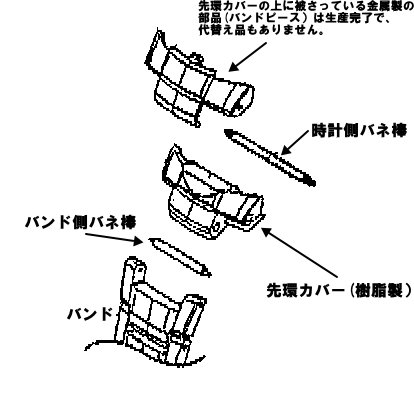 先環カバーの上に被さっている金属製の部品（バンドピース）は生産完了で、代替え品もありません。

時計側バネ棒

バンド側バネ棒

先環カバー（樹脂製）

バンド