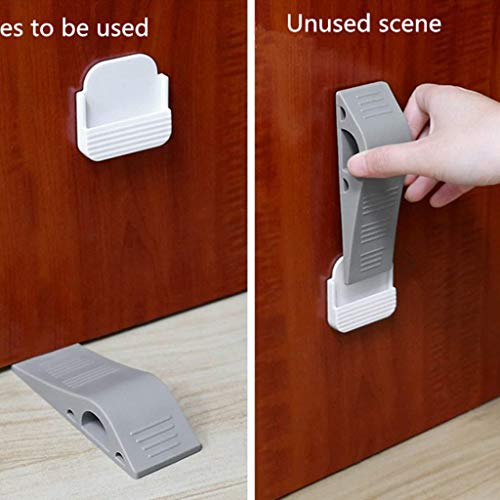 es to be used

Unused scene