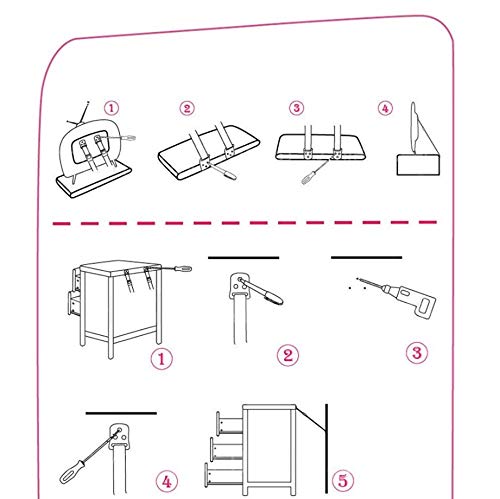 ①
②
③
④
①
②
③
④
⑤