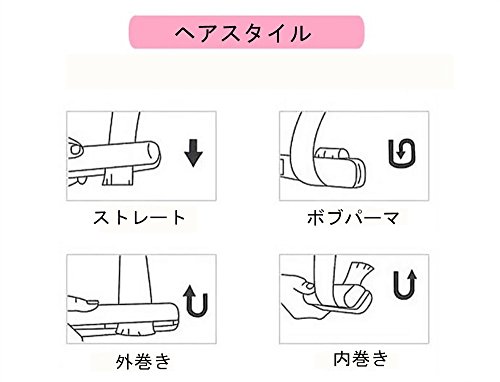 ヘアスタイル

ストレート

ボブパーマ

外巻き

内巻き