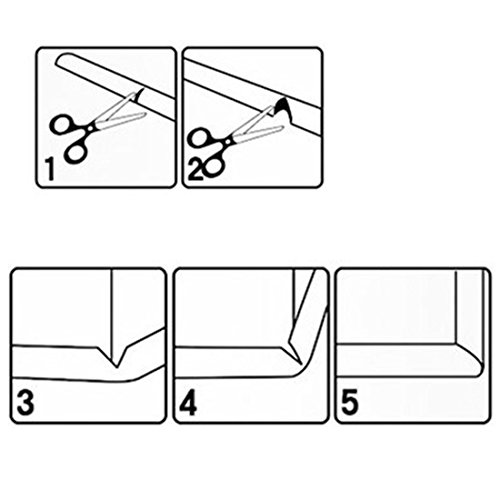 1
2
3
4
5