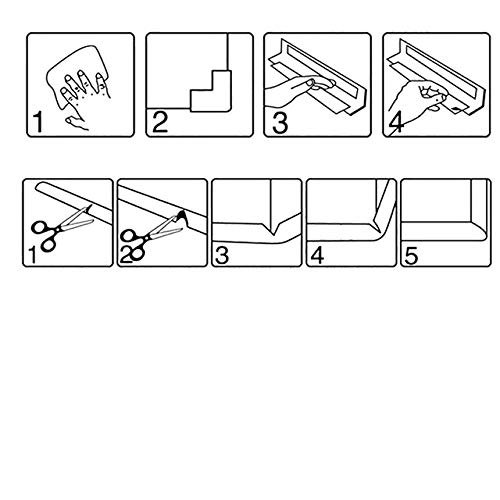 1
2
3
4

1
2
3
4
5