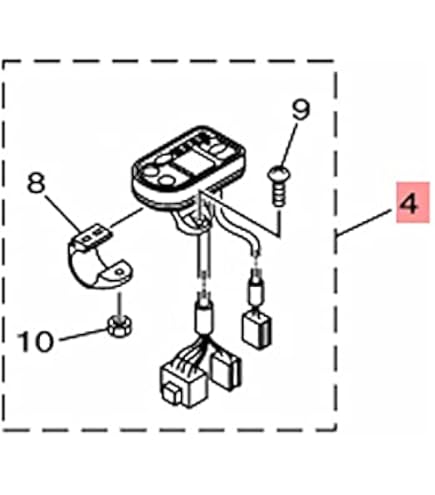 9
8
4
10