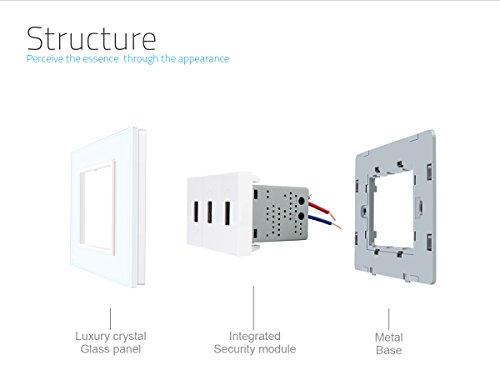 Structure
Perceive the essence through the appearance

Luxury crystal
Glass panel

Integrated
Security module

Metal
Base